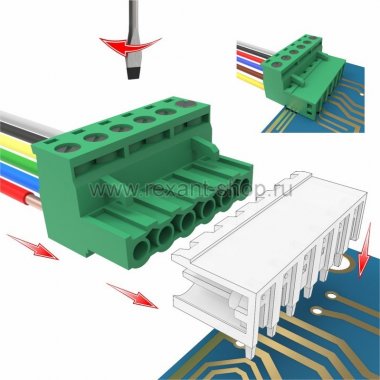 www.rexant-shop.ru