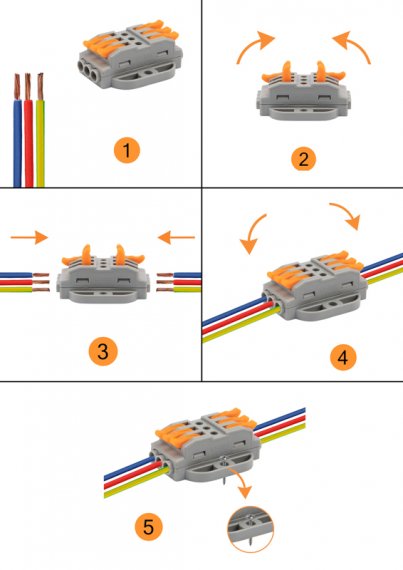 1

2

3

4

5